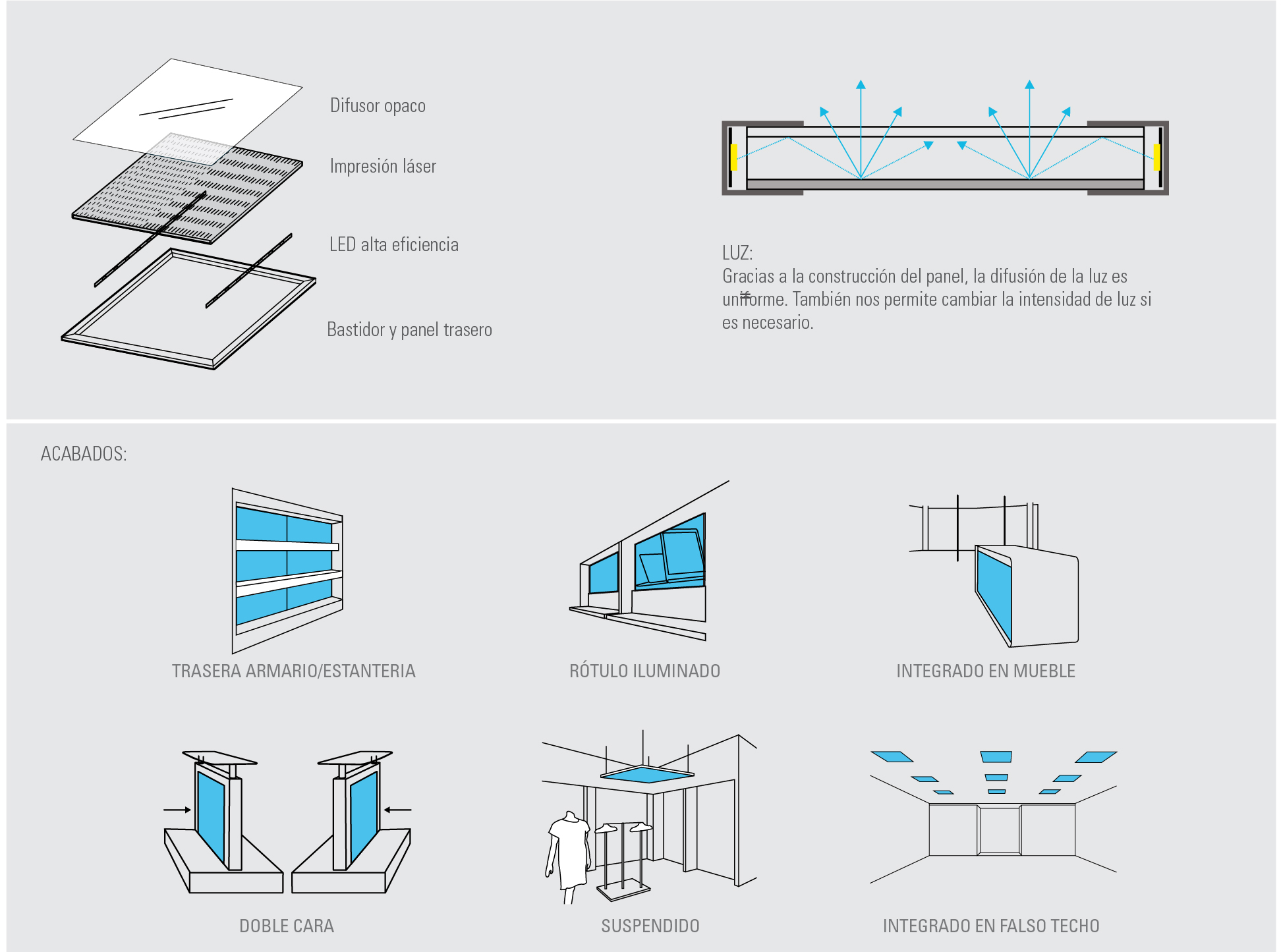 Difusor opaco

Impresión láser

LED alta eficiencia

Bastidor y panel trasero

LUZ:
Gracias a la construcción del panel, la difusión de la luz es uniforme. También nos permite cambiar la intensidad de luz si es necesario.

ACABADOS:

TRASERA ARMARIO/ESTANTERIA

RÓTULO ILUMINADO

INTEGRADO EN MUEBLE

DOBLE CARA

SUSPENDIDO

INTEGRADO EN FALSO TECHO