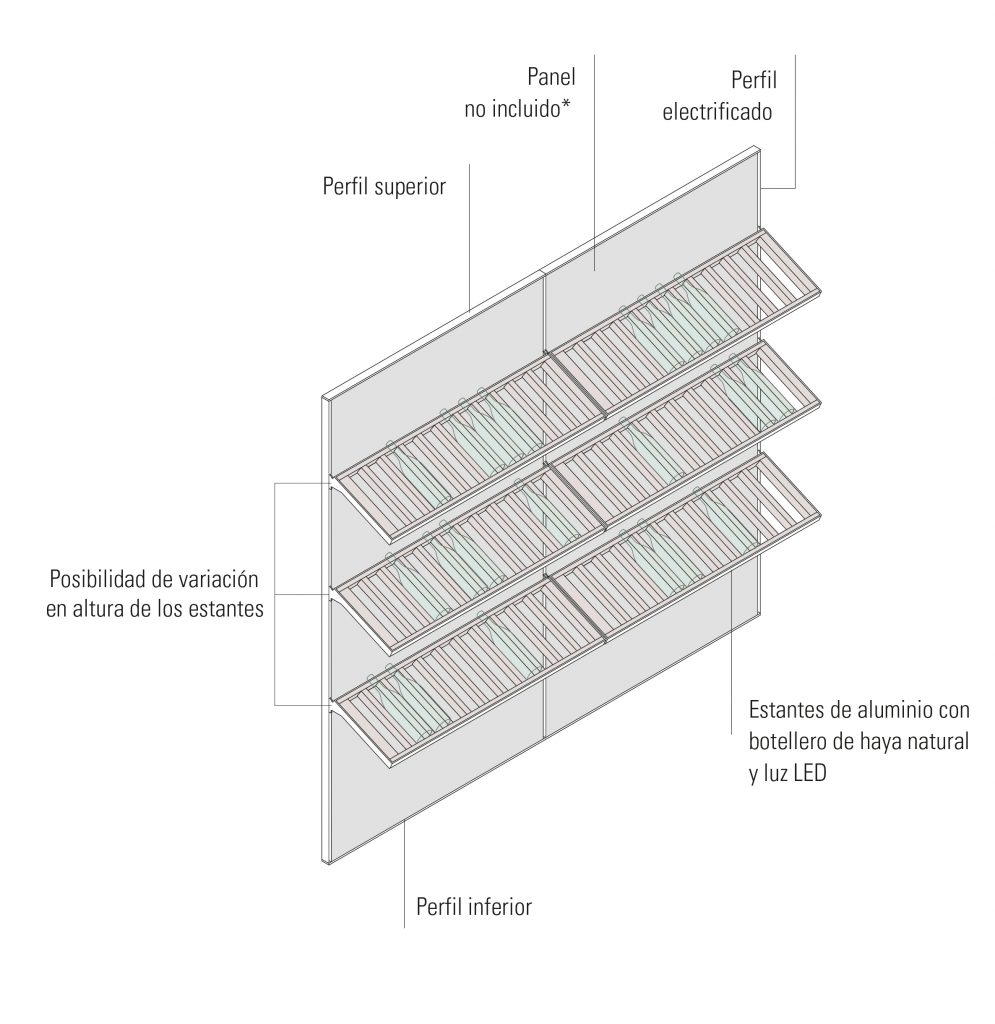 Panel
no incluido*

Perfil
electrificado

Perfil superior

Posibilidad de variación
en altura de los estantes

Estantes de aluminio con
botellero de haya natural
y luz LED

Perfil inferior