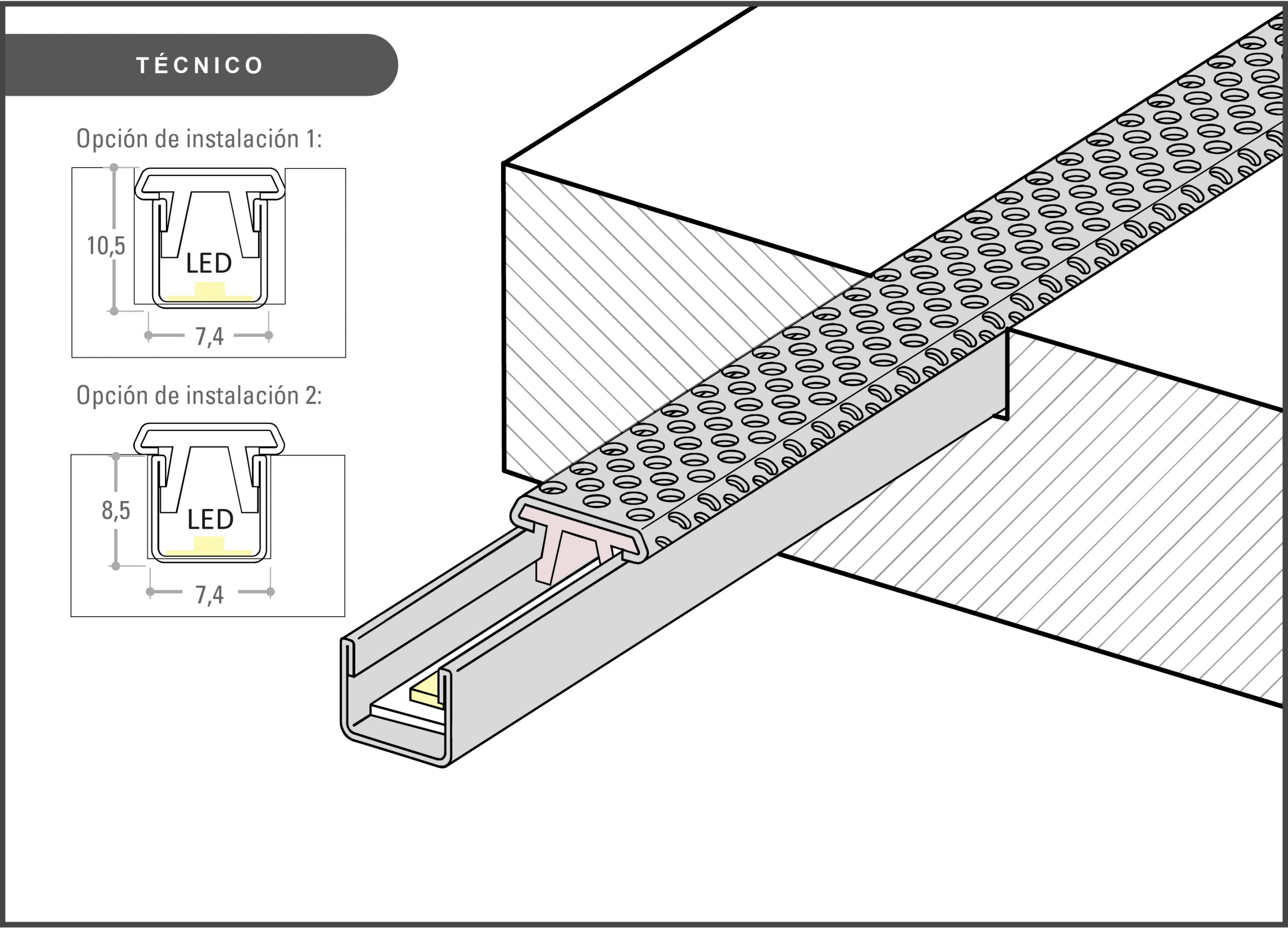 TÉCNICO

Opción de instalación 1:

10,5

LED

7,4

Opción de instalación 2:

8,5

LED

7,4