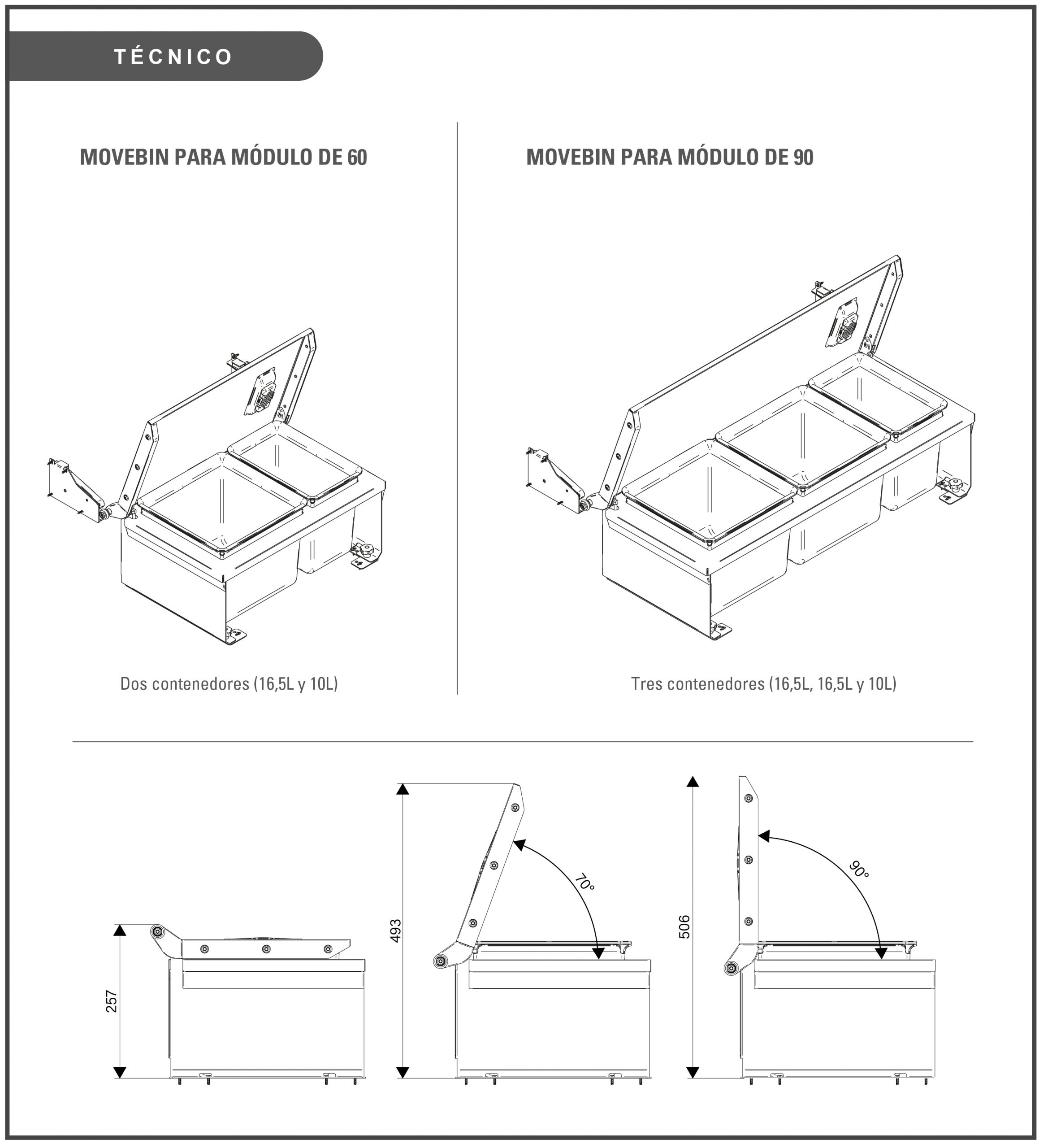 TÉCNICO

MOVEBIN PARA MÓDULO DE 60

Dos contenedores (16,5L y 10L)

MOVEBIN PARA MÓDULO DE 90

Tres contenedores (16,5L, 16,5L y 10L)

257

493

70°

506

90°