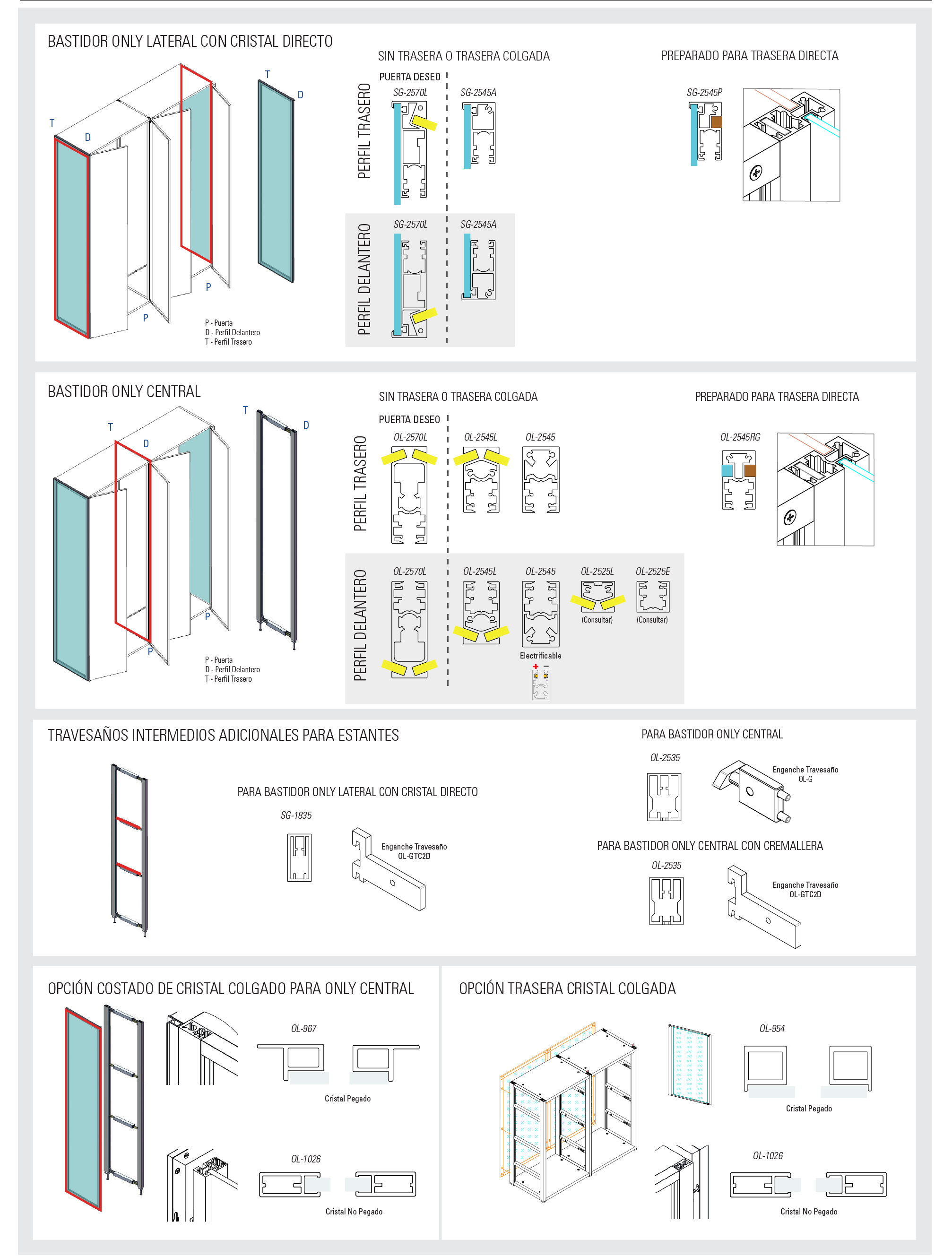 BASTIDOR ONLY LATERAL CON CRISTAL DIRECTO

T
D
T
D
P
P

P - Puerta
D - Perfil Delantero
T - Perfil Trasero

SIN TRASERA O TRASERA COLGADA

PUERTA DESEO

PERFIL TRASERO

SG-2570L
SG-2545A

PERFIL DELANTERO

SG-2570L
SG-2545A

PREPARADO PARA TRASERA DIRECTA

SG-2545P

BASTIDOR ONLY CENTRAL

T
D
T
D
P
P

P - Puerta
D - Perfil Delantero
T - Perfil Trasero

SIN TRASERA O TRASERA COLGADA

PUERTA DESEO

PERFIL TRASERO

OL-2570L
OL-2545L
OL-2545

PERFIL DELANTERO

OL-2570L
OL-2545L
OL-2545
Electrificable
OL-2525L
(Consultar)
OL-2525E
(Consultar)

PREPARADO PARA TRASERA DIRECTA

OL-2545RG

TRAVESAÑOS INTERMEDIOS ADICIONALES PARA ESTANTES

PARA BASTIDOR ONLY LATERAL CON CRISTAL DIRECTO

SG-1835

Enganche Travesaño
OL-GTC2D

PARA BASTIDOR ONLY CENTRAL

OL-2535

Enganche Travesaño
OL-G

PARA BASTIDOR ONLY CENTRAL CON CREMALLERA

OL-2535

Enganche Travesaño
OL-GTC2D

OPCIÓN COSTADO DE CRISTAL COLGADO PARA ONLY CENTRAL

OL-967

Cristal Pegado

OL-1026

Cristal No Pegado

OPCIÓN TRASERA CRISTAL COLGADA

OL-954

Cristal Pegado

OL-1026

Cristal No Pegado