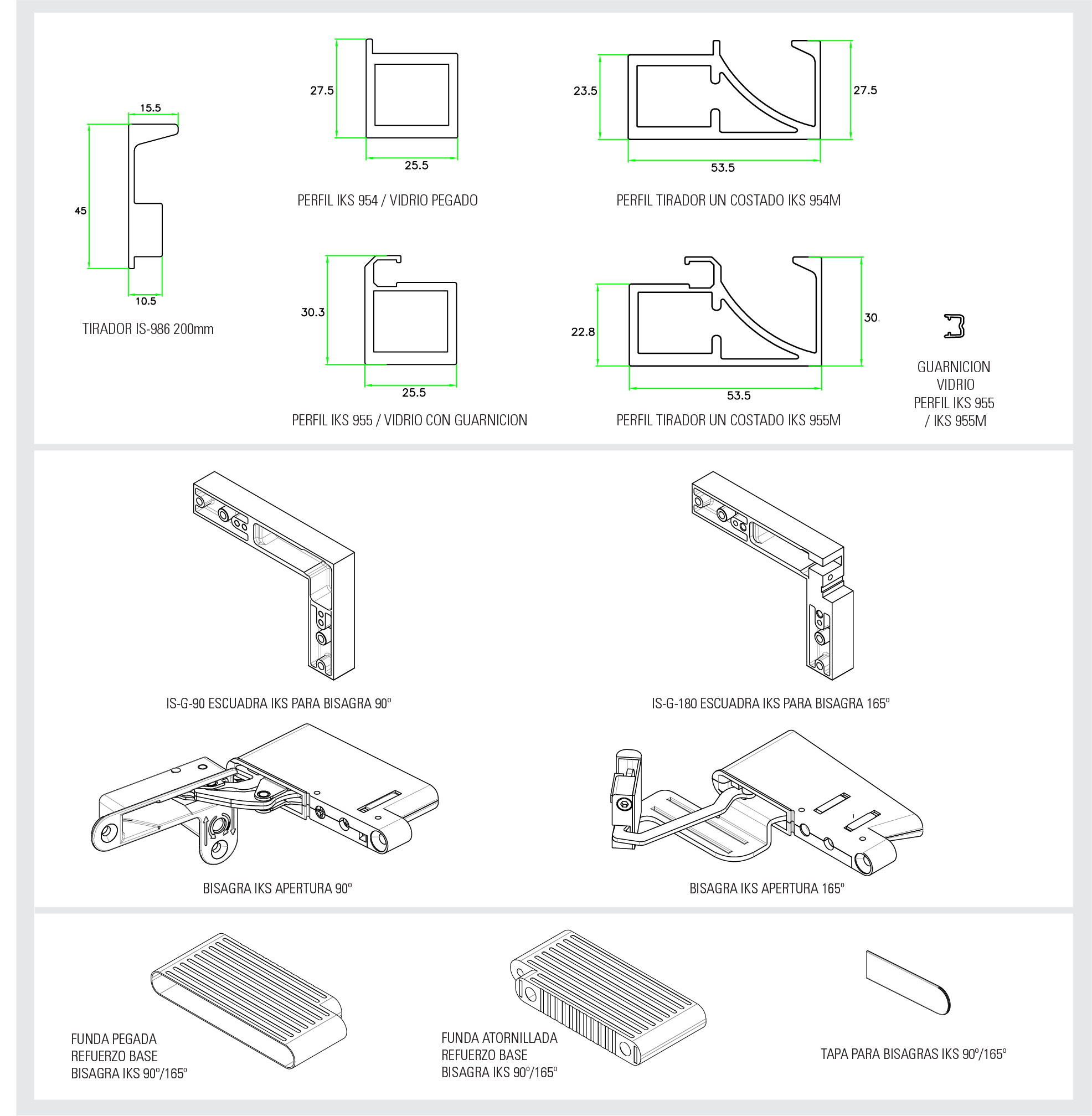 15.5

45

10.5

TIRADOR IS-986 200mm

27.5

25.5

PERFIL IKS 954 / VIDRIO PEGADO

23.5

27.5

53.5

PERFIL TIRADOR UN COSTADO IKS 954M

30.3

25.5

PERFIL IKS 955 / VIDRIO CON GUARNICION

22.8

30.

53.5

PERFIL TIRADOR UN COSTADO IKS 955M

GUARNICION VIDRIO PERFIL IKS 955 / IKS 955M

IS-G-90 ESCUADRA IKS PARA BISAGRA 90º

IS-G-180 ESCUADRA IKS PARA BISAGRA 165º

BISAGRA IKS APERTURA 90º

BISAGRA IKS APERTURA 165º

FUNDA PEGADA
REFUERZO BASE
BISAGRA IKS 90º/165º

FUNDA ATORNILLADA
REFUERZO BASE
BISAGRA IKS 90º/165º

TAPA PARA BISAGRAS IKS 90º/165º