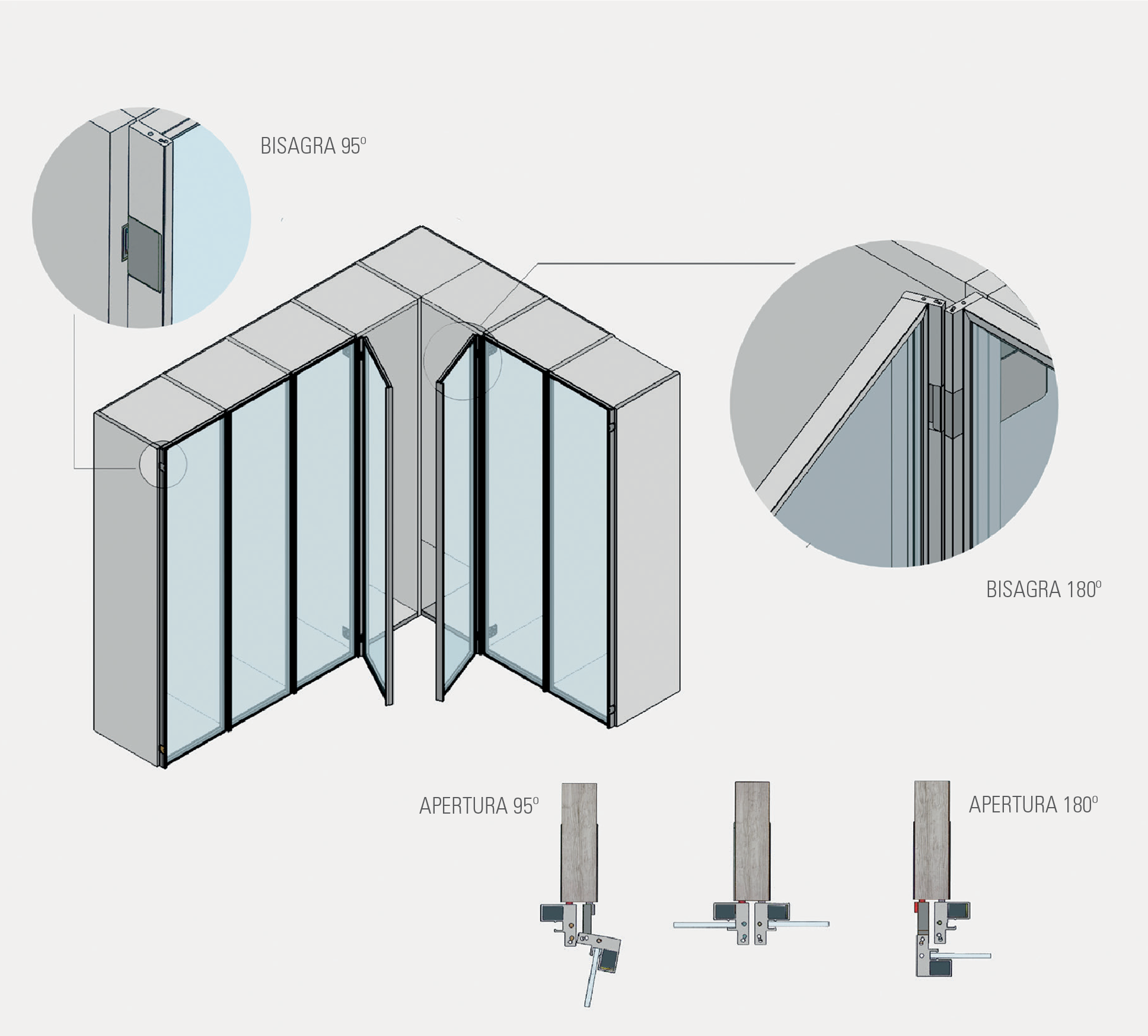 BISAGRA 95º

BISAGRA 180º

APERTURA 95º

APERTURA 180º