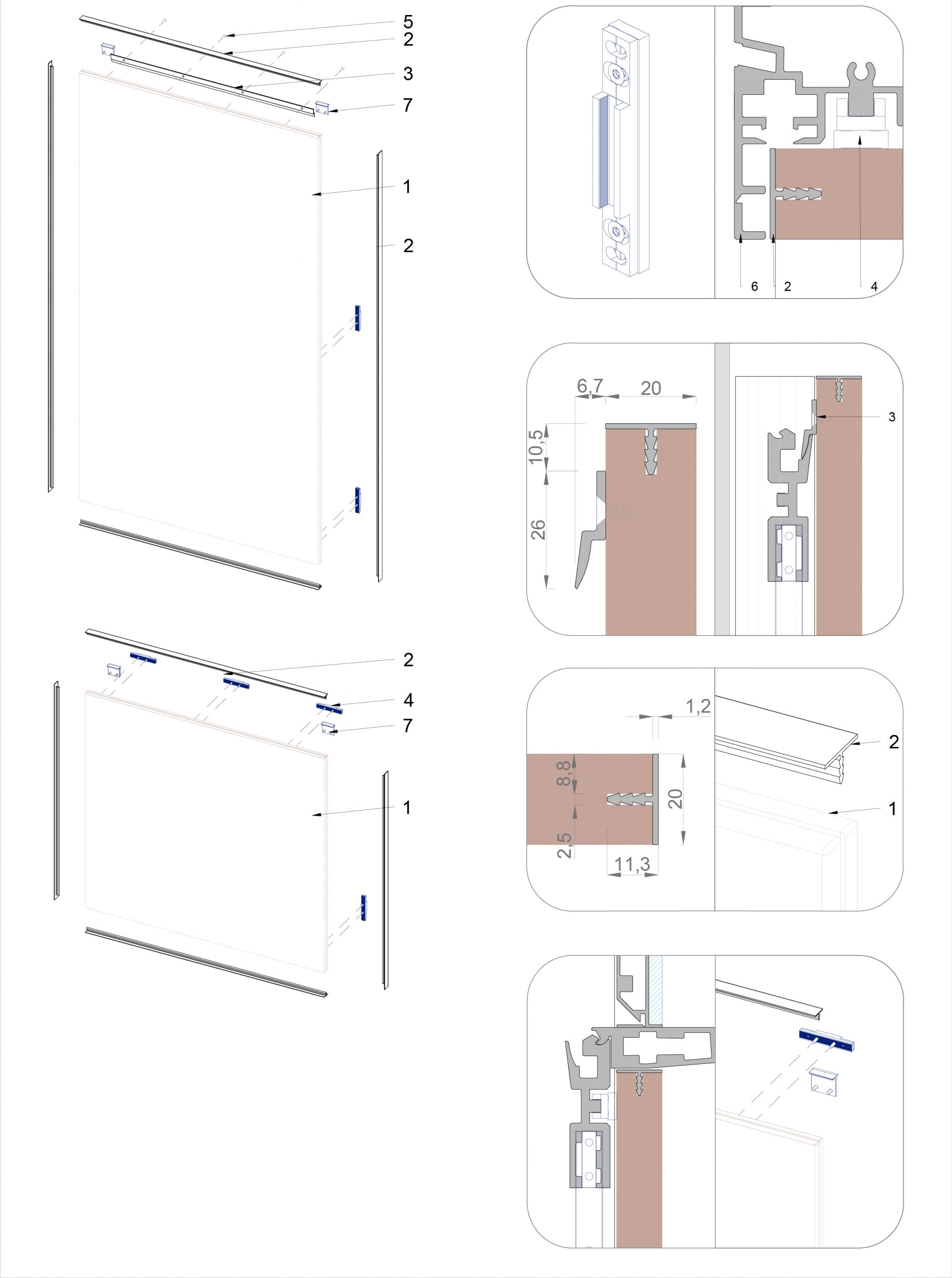 5
2
3
7
1
2

2
4
7
1

6
2
4

6,7
20
10,5
26
3

1,2
8,8
20
2,5
11,3
2
1