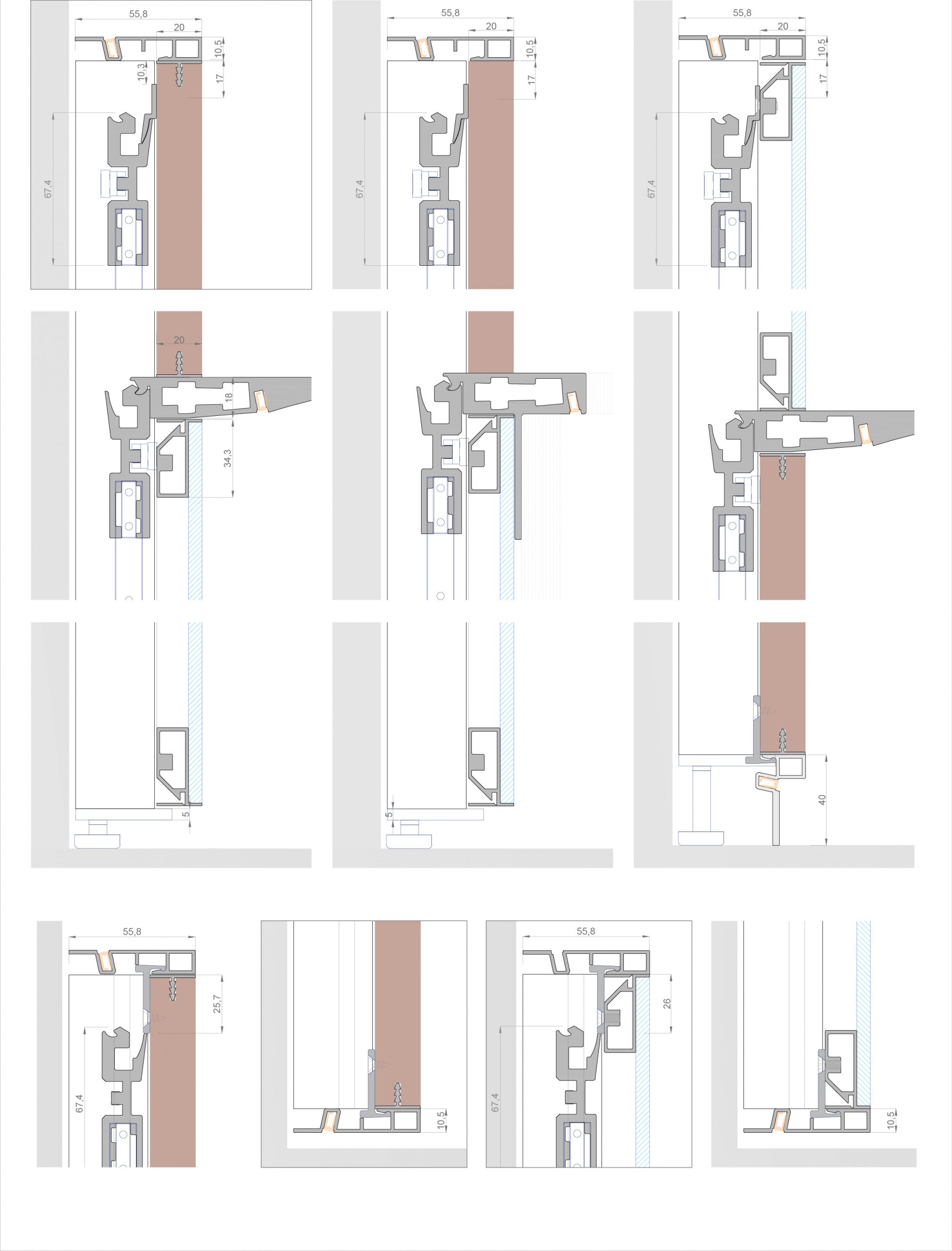 55,8
20
10,5
10,3
17
67,4

55,8
20
10,5
17
67,4

55,8
20
10,5
17
67,4

20
18
34,3

5

5

40

55,8
25,7
67,4

10,5

55,8
26
67,4

10,5