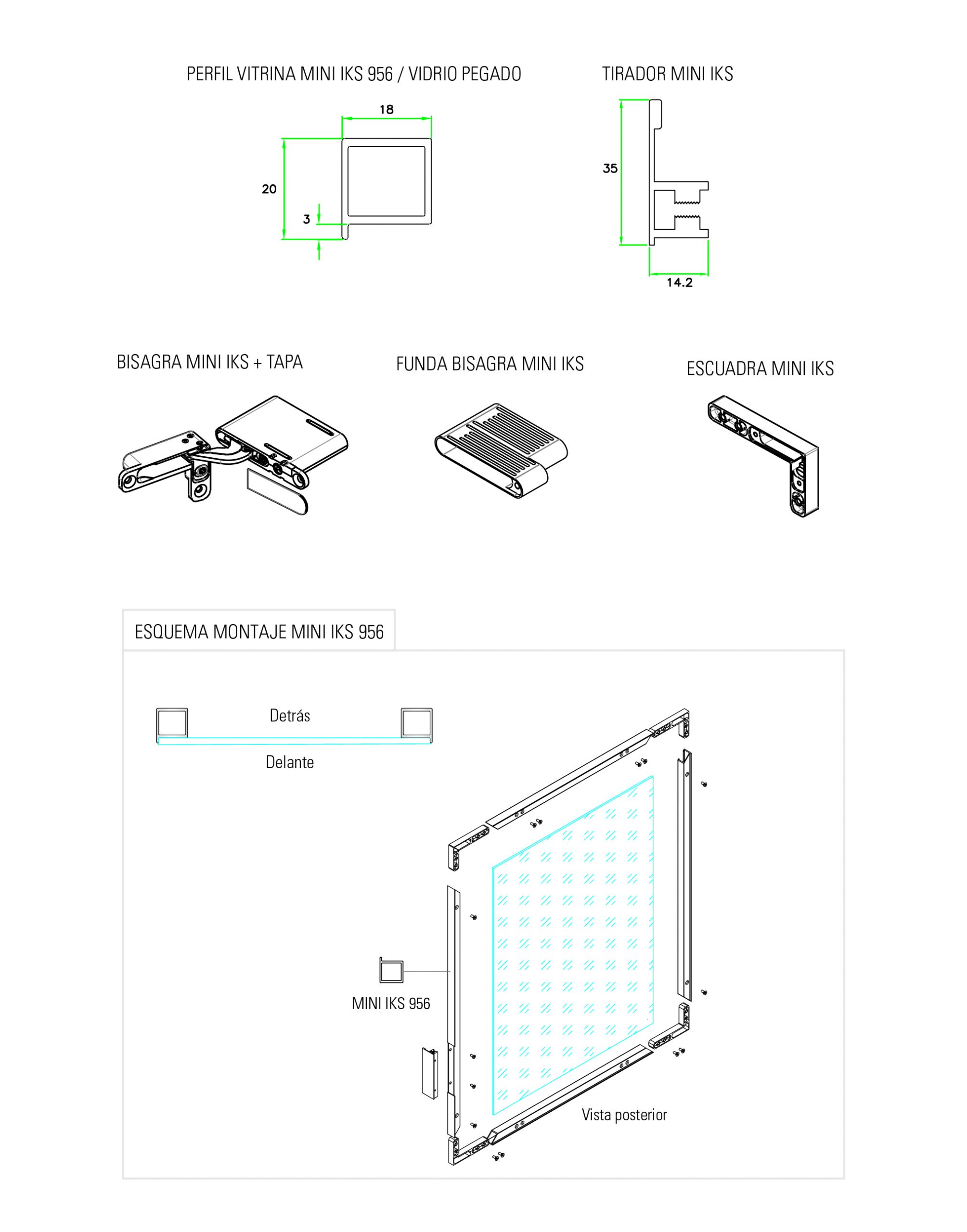 PERFIL VITRINA MINI IKS 956 / VIDRIO PEGADO

18

20

3

TIRADOR MINI IKS

35

14.2

BISAGRA MINI IKS + TAPA

FUNDA BISAGRA MINI IKS

ESCUADRA MINI IKS

ESQUEMA MONTAJE MINI IKS 956

Detrás

Delante

MINI IKS 956

Vista posterior