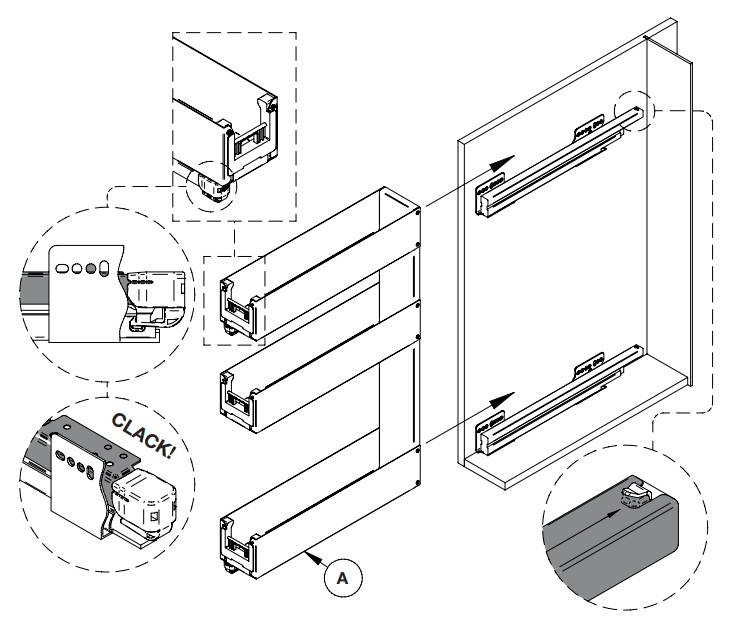 CLACK!

A