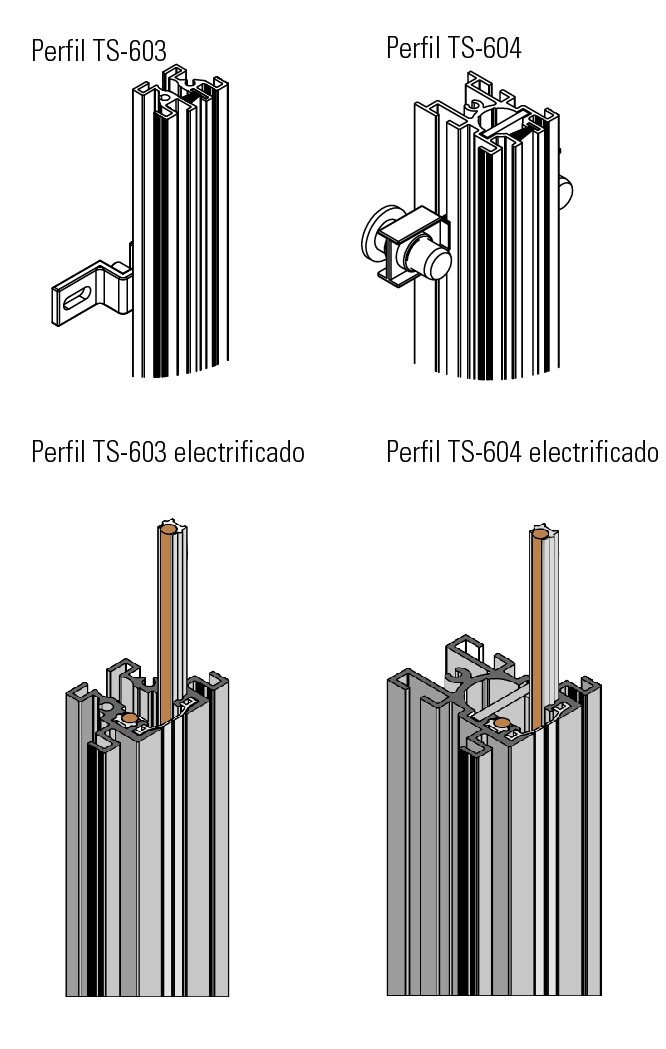 Perfil TS-603

Perfil TS-604

Perfil TS-603 electrificado

Perfil TS-604 electrificado