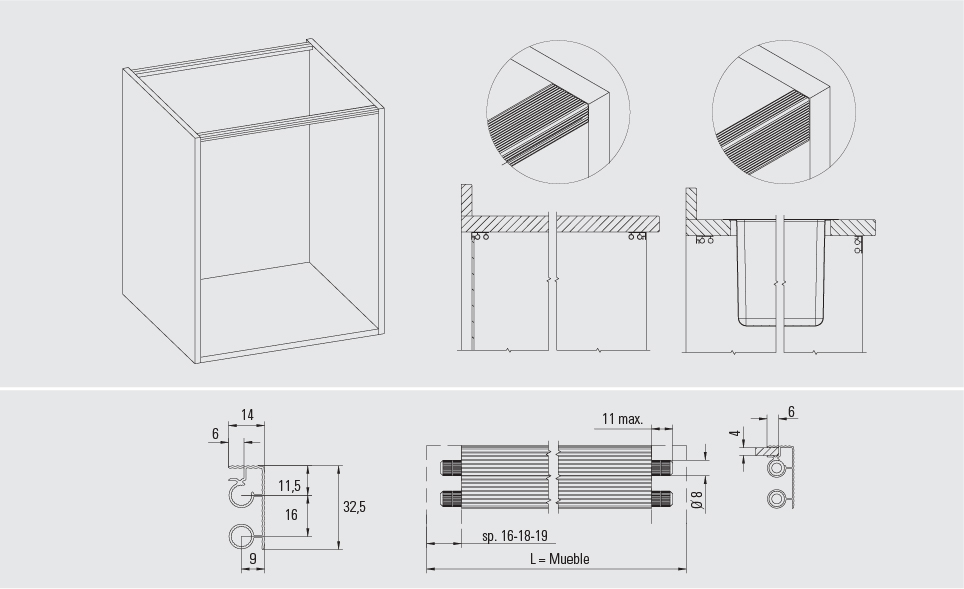 14
6
11,5
16
32,5
9
11 max.
Ø 8
sp. 16-18-19
L = Mueble
6
4